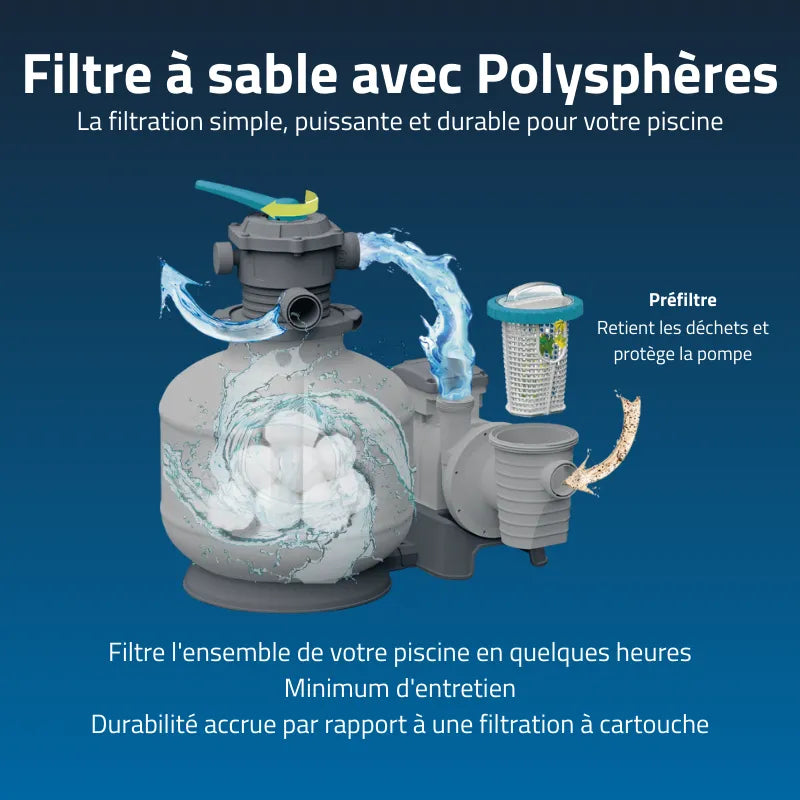 Filtre à sable avec Polysphères
La filtration simple, puissante et durable pour votre piscine

Préfiltre
Retient les déchets et protège la pompe

Filtre l'ensemble de votre piscine en quelques heures
Minimum d'entretien
Durabilité accrue par rapport à une filtration à cartouche